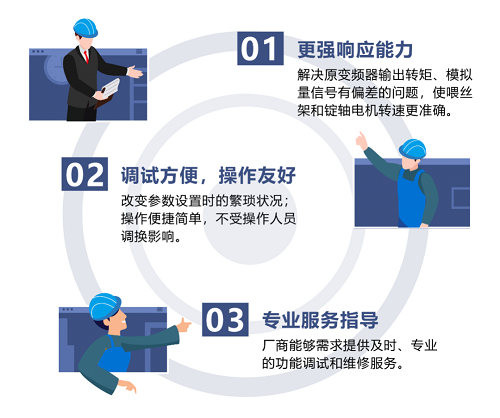 01 更强响应能力

解决原变频器输出转矩、模拟量信号有偏差的问题，使喂丝架和锭轴电机转速更准确。

02 调试方便，操作友好

改变参数设置时的繁琐状况；操作便捷简单，不受操作人员调换影响。

03 专业服务指导

厂商能够需求提供及时、专业的功能调试和维修服务。